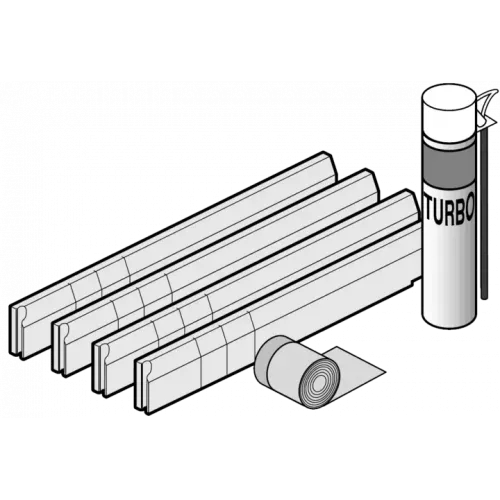 TURBO