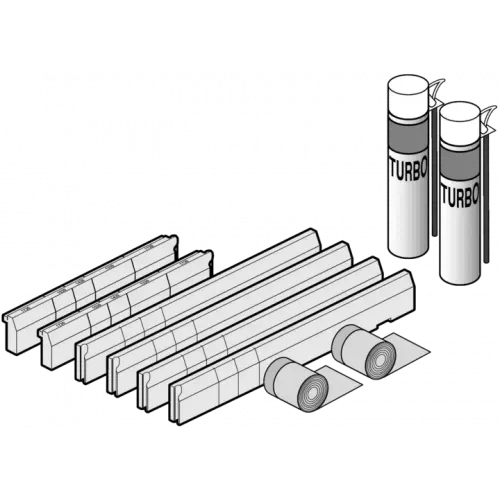 TURBO
TURBO