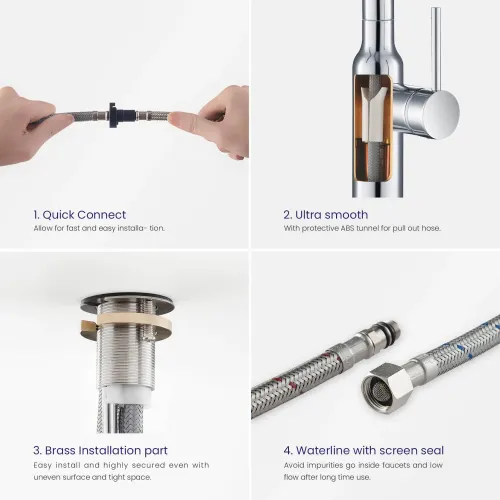 1. Quick Connect
Allow for fast and easy installa- tion.

2. Ultra smooth
With protective ABS tunnel for pull out hose.

3. Brass Installation part
Easy install and highly secured even with uneven surface and tight space.

4. Waterline with screen seal
Avoid impurities go inside faucets and low flow after long time use.