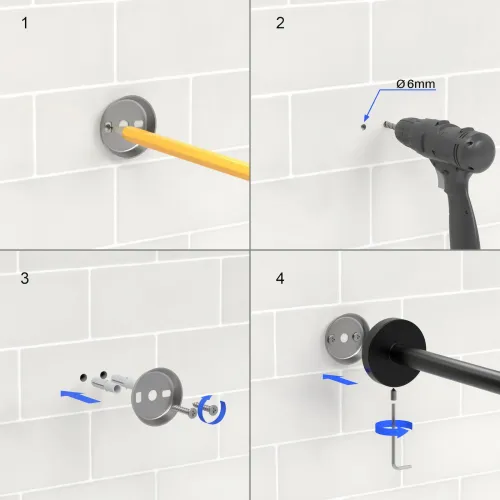 1

2

Ø 6mm

3

4