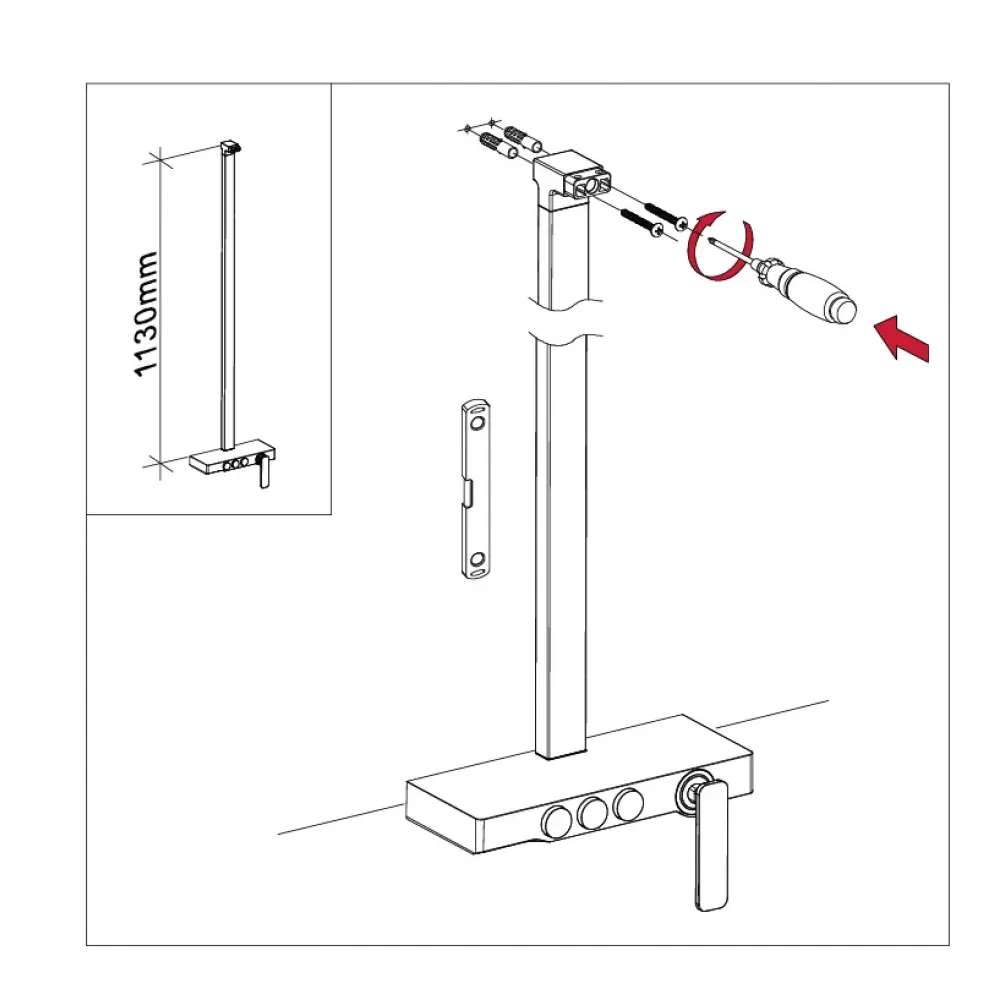 1130mm