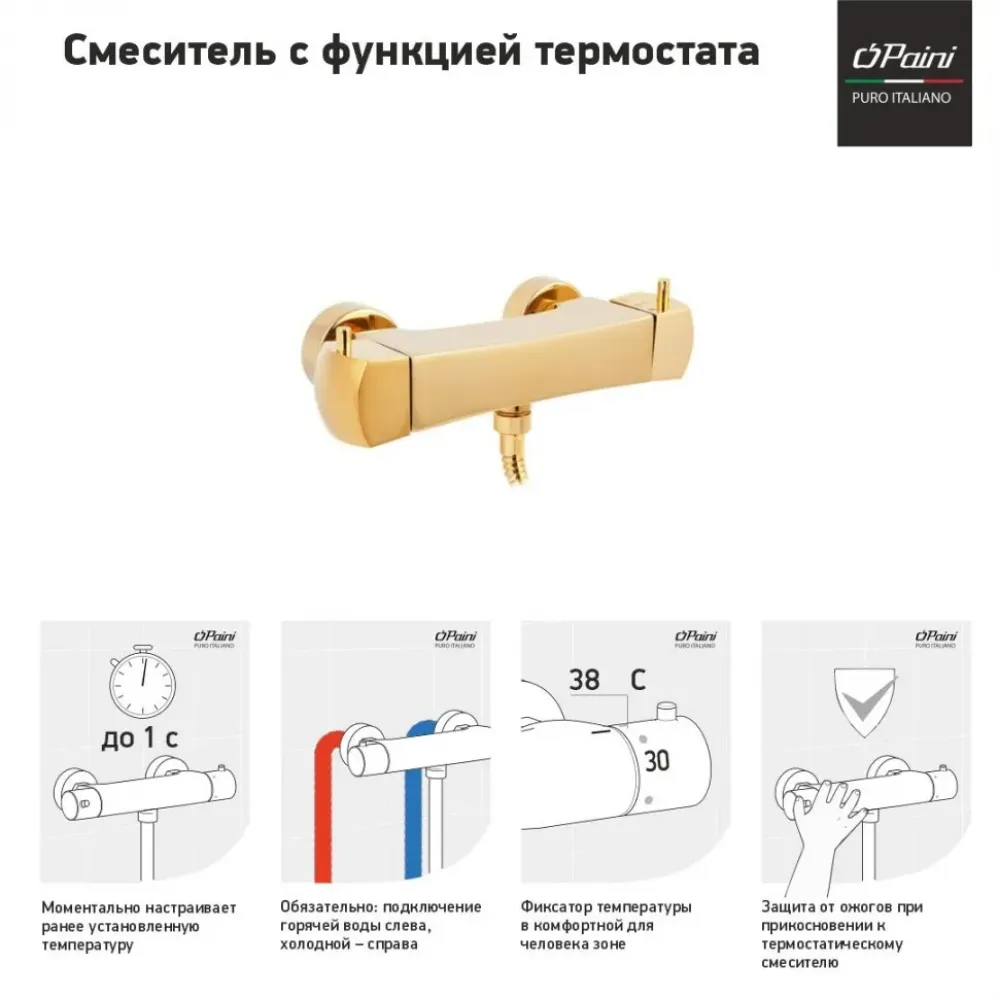 Смеситель с функцией термостата

Paini
PURO ITALIANO

Paini
PURO ITALIANO

до 1 с

Моментально настраивает ранее установленную температуру

Paini
PURO ITALIANO

Обязательно: подключение горячей воды слева, холодной – справа

Paini
PURO ITALIANO

38 C

30

Фиксатор температуры в комфортной для человека зоне

Paini
PURO ITALIANO

Защита от ожогов при прикосновении к термостатическому смесителю