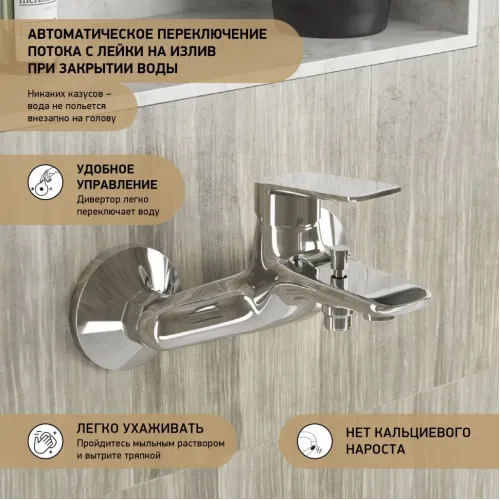 АВТОМАТИЧЕСКОЕ ПЕРЕКЛЮЧЕНИЕ ПОТОКА С ЛЕЙКИ НА ИЗЛИВ ПРИ ЗАКРЫТИИ ВОДЫ

Никаких казусов – вода не польется внезапно на голову

УДОБНОЕ УПРАВЛЕНИЕ
Дивертор легко переключает воду

ЛЕГКО УХАЖИВАТЬ
Пройдитесь мыльным раствором и вытрите тряпкой

НЕТ КАЛЬЦИЕВОГО НАРОСТА