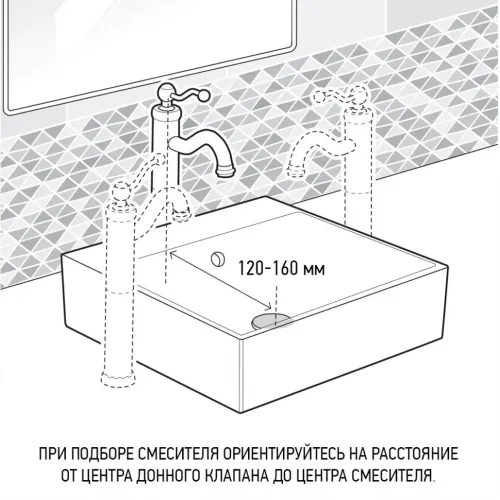 120-160 мм

ПРИ ПОДБОРЕ СМЕСИТЕЛЯ ОРИЕНТИРУЙТЕСЬ НА РАССТОЯНИЕ ОТ ЦЕНТРА ДОННОГО КЛАПАНА ДО ЦЕНТРА СМЕСИТЕЛЯ.