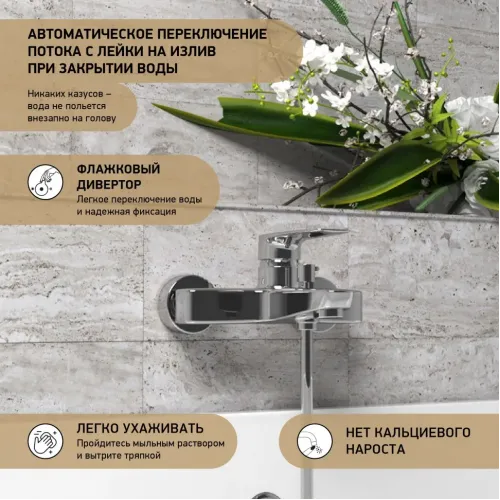 АВТОМАТИЧЕСКОЕ ПЕРЕКЛЮЧЕНИЕ ПОТОКА С ЛЕЙКИ НА ИЗЛИВ ПРИ ЗАКРЫТИИ ВОДЫ

Никаких казусов – вода не польется внезапно на голову

ФЛАЖКОВЫЙ ДИВЕРТОР

Легкое переключение воды и надежная фиксация

ЛЕГКО УХАЖИВАТЬ

Пройдитесь мыльным раствором и вытрите тряпкой

НЕТ КАЛЬЦИЕВОГО НАРОСТА