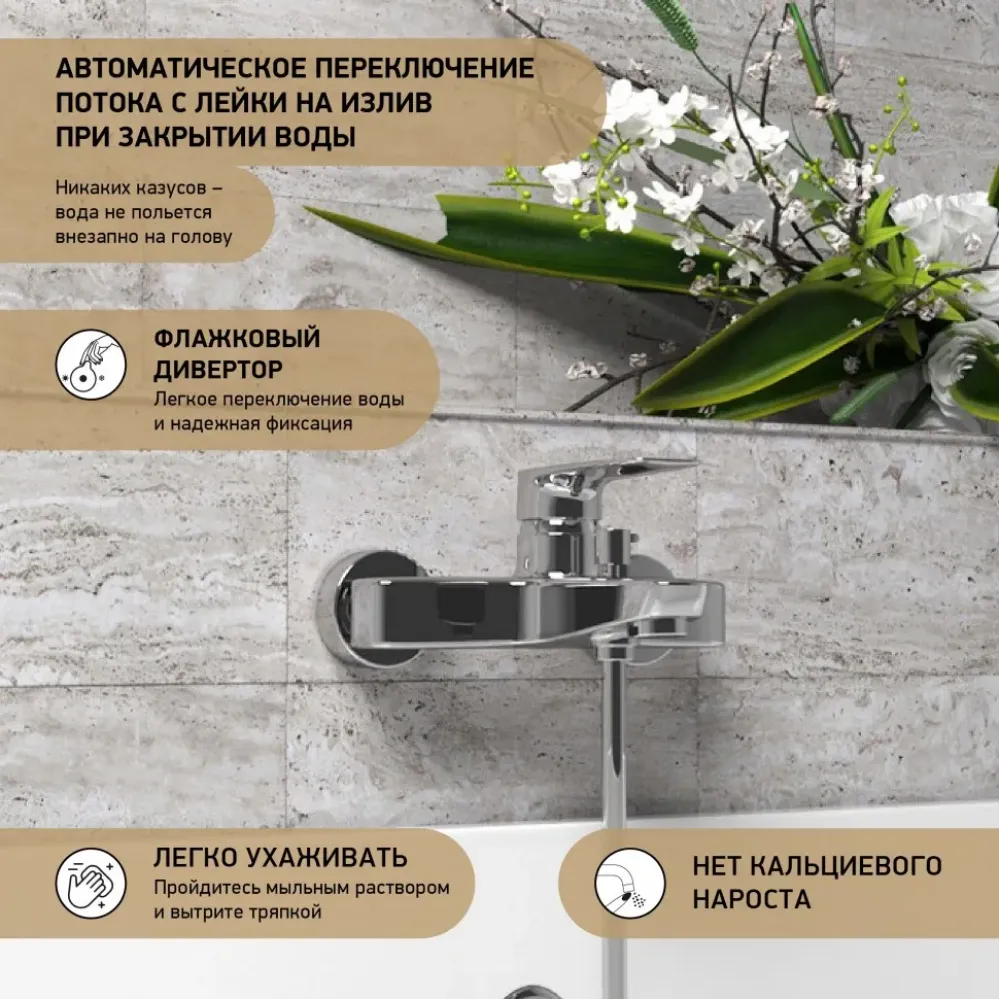 АВТОМАТИЧЕСКОЕ ПЕРЕКЛЮЧЕНИЕ ПОТОКА С ЛЕЙКИ НА ИЗЛИВ ПРИ ЗАКРЫТИИ ВОДЫ

Никаких казусов – вода не польется внезапно на голову

ФЛАЖКОВЫЙ ДИВЕРТОР

Легкое переключение воды и надежная фиксация

ЛЕГКО УХАЖИВАТЬ

Пройдитесь мыльным раствором и вытрите тряпкой

НЕТ КАЛЬЦИЕВОГО НАРОСТА