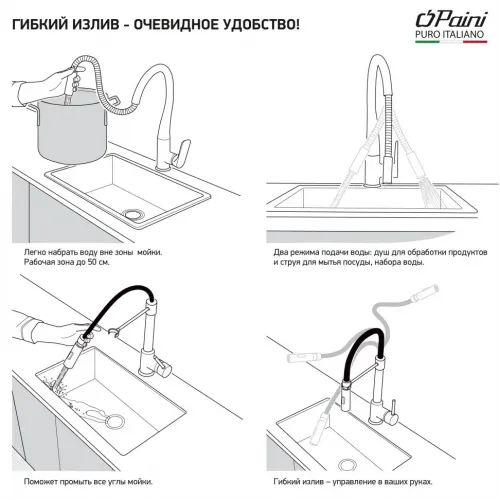 ГИБКИЙ ИЗЛИВ – ОЧЕВИДНОЕ УДОБСТВО!

Paini
PURO ITALIANO

Легко набрать воду вне зоны мойки.
Рабочая зона до 50 см.

Два режима подачи воды: душ для обработки продуктов и струя для мытья посуды, набора воды.

Поможет промыть все углы мойки.

Гибкий излив – управление в ваших руках.