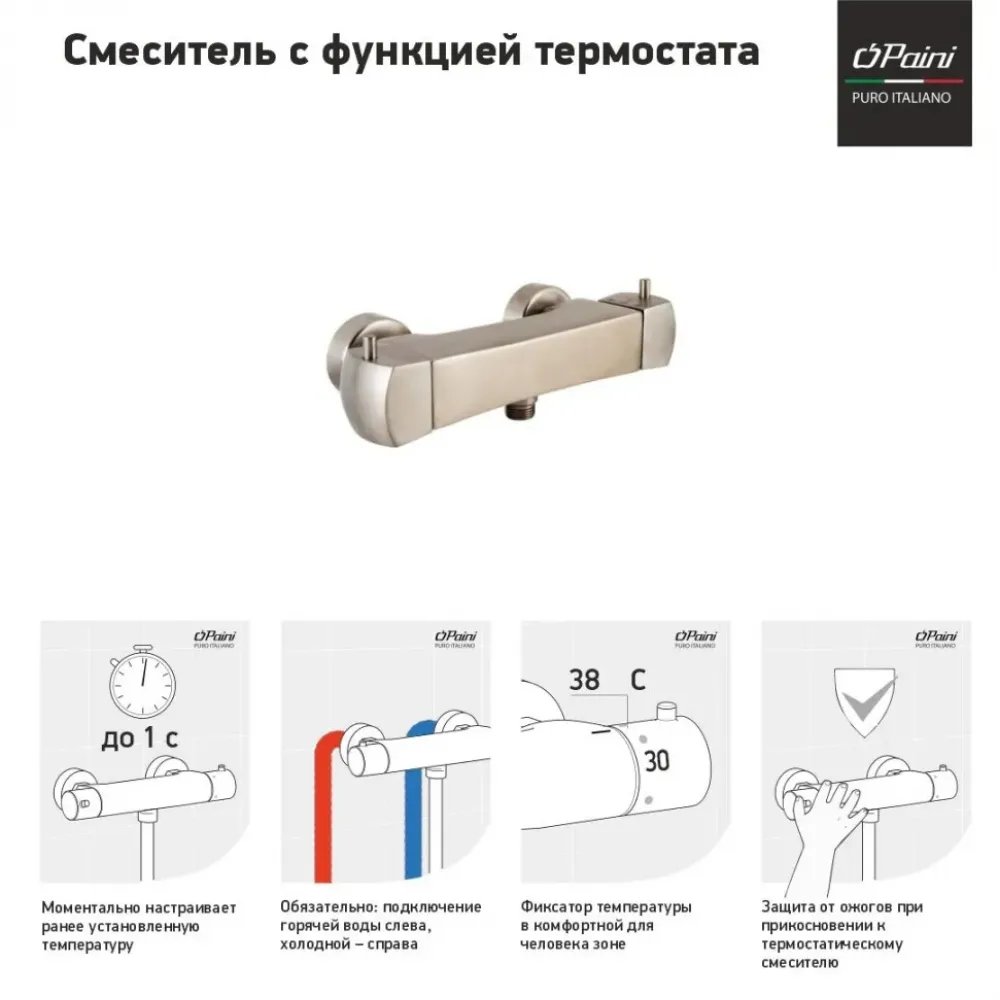 Смеситель с функцией термостата

Paini
PURO ITALIANO

Paini
PURO ITALIANO

до 1 с

Моментально настраивает ранее установленную температуру

Paini
PURO ITALIANO

Обязательно: подключение горячей воды слева, холодной – справа

Paini
PURO ITALIANO

38 C

30

Фиксатор температуры в комфортной для человека зоне

Paini
PURO ITALIANO

Защита от ожогов при прикосновении к термостатическому смесителю