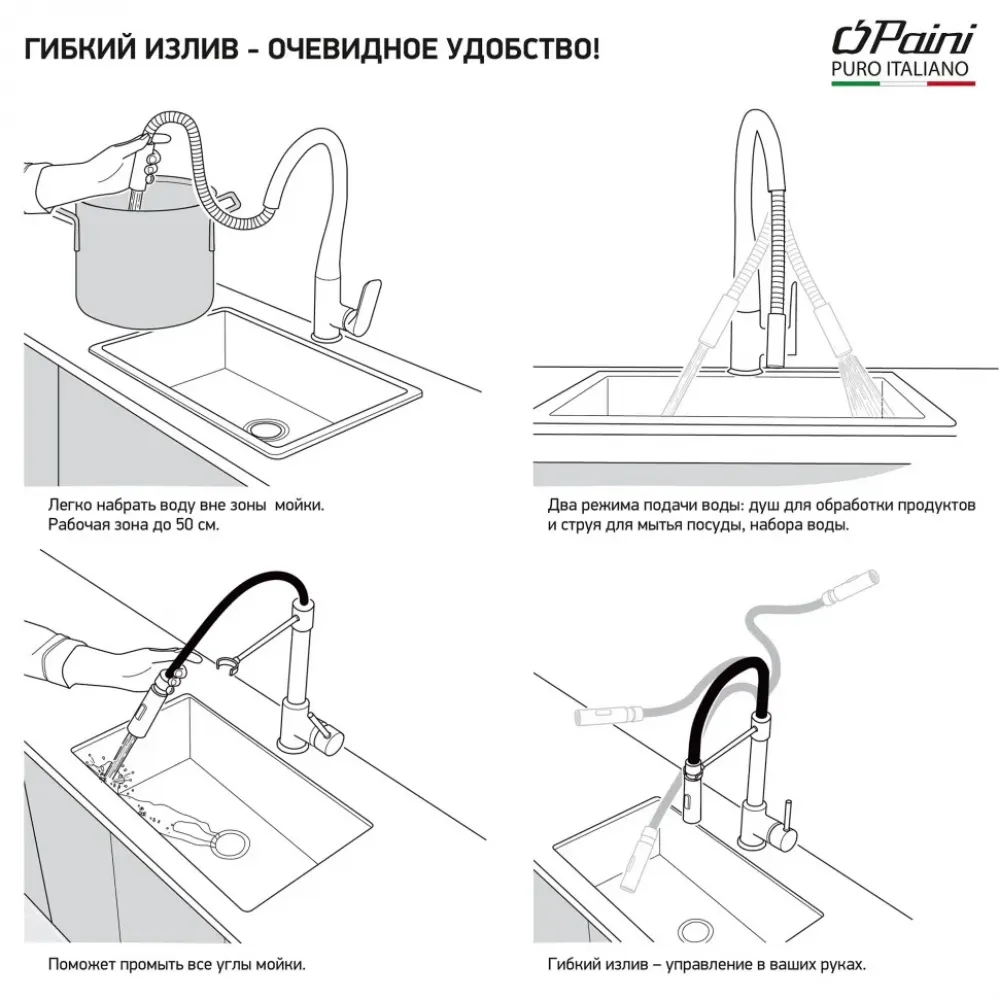 ГИБКИЙ ИЗЛИВ – ОЧЕВИДНОЕ УДОБСТВО!

Paini
PURO ITALIANO

Легко набрать воду вне зоны мойки.
Рабочая зона до 50 см.

Два режима подачи воды: душ для обработки продуктов и струя для мытья посуды, набора воды.

Поможет промыть все углы мойки.

Гибкий излив – управление в ваших руках.