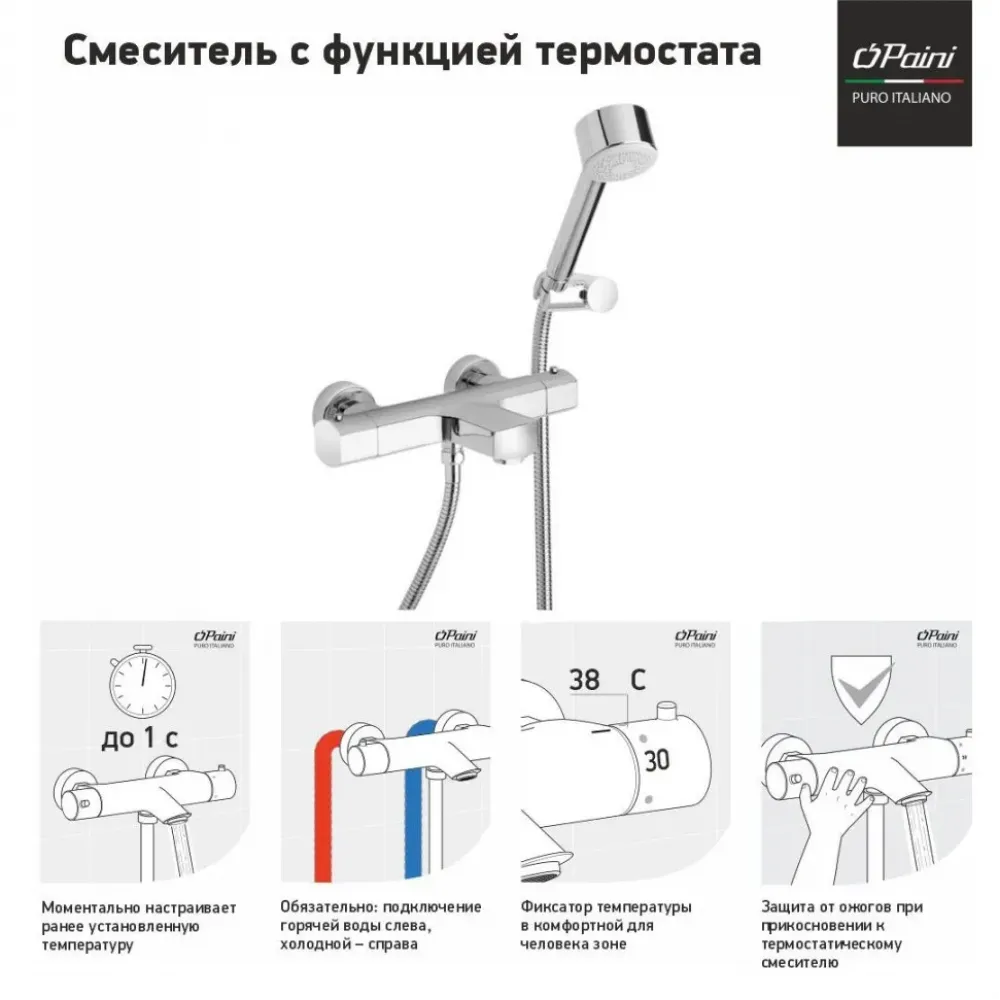 Смеситель с функцией термостата

Paini
PURO ITALIANO

Paini
PURO ITALIANO

до 1 с

Моментально настраивает ранее установленную температуру

Paini
PURO ITALIANO

Обязательно: подключение горячей воды слева, холодной – справа

Paini
PURO ITALIANO

38 C

30

Фиксатор температуры в комфортной для человека зоне

Paini
PURO ITALIANO

Защита от ожогов при прикосновении к термостатическому смесителю