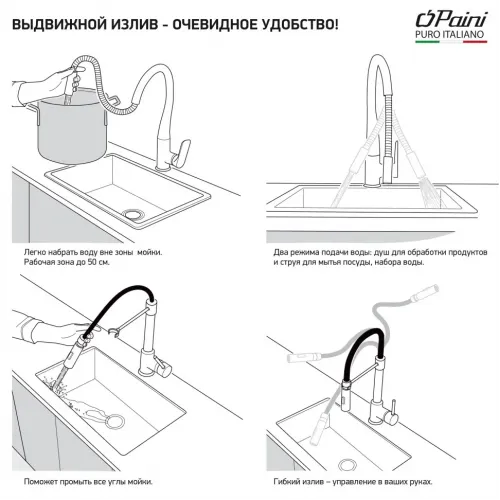 ВЫДВИЖНОЙ ИЗЛИВ – ОЧЕВИДНОЕ УДОБСТВО!

Paini
PURO ITALIANO

Легко набрать воду вне зоны мойки.
Рабочая зона до 50 см.

Два режима подачи воды: душ для обработки продуктов и струя для мытья посуды, набора воды.

Поможет промыть все углы мойки.

Гибкий излив – управление в ваших руках.