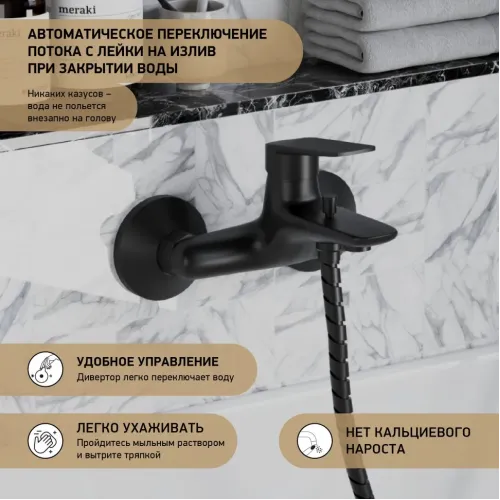 meraki

АВТОМАТИЧЕСКОЕ ПЕРЕКЛЮЧЕНИЕ ПОТОКА С ЛЕЙКИ НА ИЗЛИВ ПРИ ЗАКРЫТИИ ВОДЫ

Никаких казусов – вода не польется внезапно на голову

УДОБНОЕ УПРАВЛЕНИЕ
Дивертор легко переключает воду

ЛЕГКО УХАЖИВАТЬ
Пройдитесь мыльным раствором и вытрите тряпкой

НЕТ КАЛЬЦИЕВОГО НАРОСТА