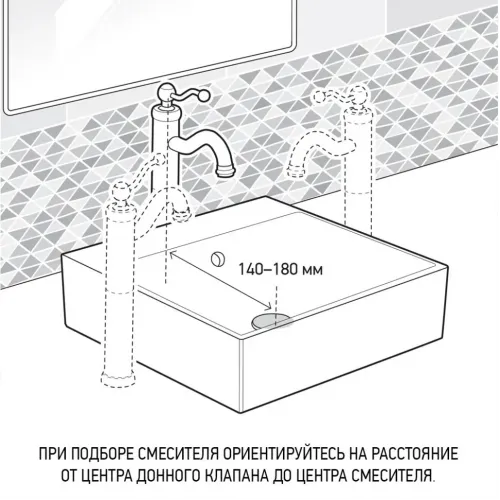 140–180 мм

ПРИ ПОДБОРЕ СМЕСИТЕЛЯ ОРИЕНТИРУЙТЕСЬ НА РАССТОЯНИЕ ОТ ЦЕНТРА ДОННОГО КЛАПАНА ДО ЦЕНТРА СМЕСИТЕЛЯ.