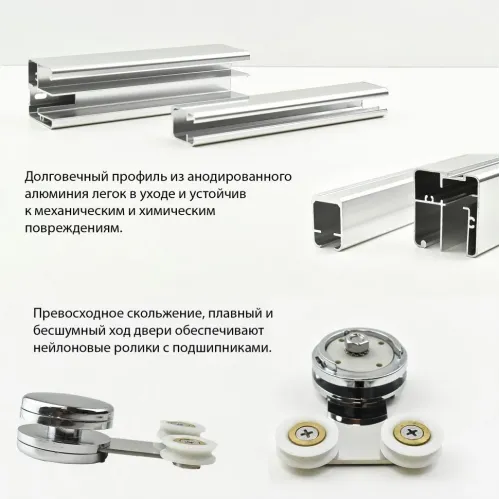 Долговечный профиль из анодированного алюминия легок в уходе и устойчив к механическим и химическим повреждениям.

Превосходное скольжение, плавный и бесшумный ход двери обеспечивают нейлоновые ролики с подшипниками.