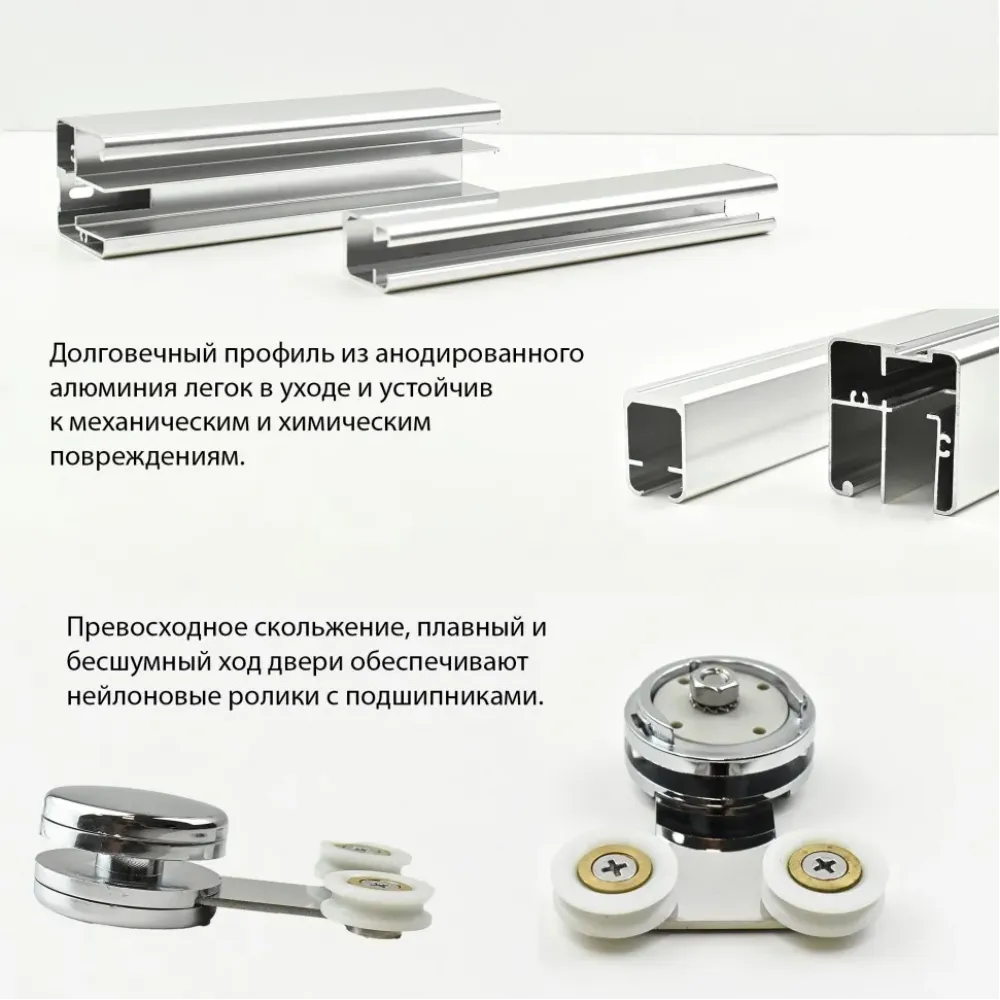 Долговечный профиль из анодированного алюминия легок в уходе и устойчив к механическим и химическим повреждениям.

Превосходное скольжение, плавный и бесшумный ход двери обеспечивают нейлоновые ролики с подшипниками.