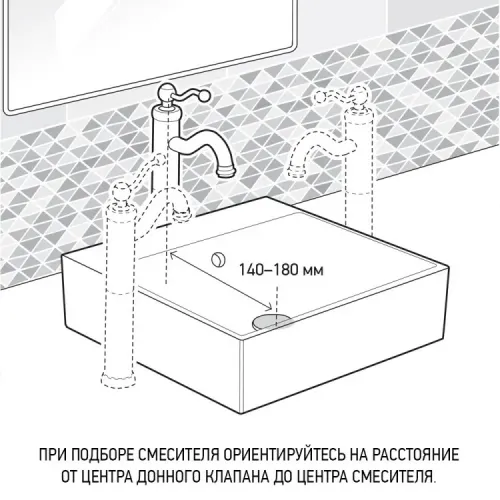 140–180 мм

ПРИ ПОДБОРЕ СМЕСИТЕЛЯ ОРИЕНТИРУЙТЕСЬ НА РАССТОЯНИЕ ОТ ЦЕНТРА ДОННОГО КЛАПАНА ДО ЦЕНТРА СМЕСИТЕЛЯ.