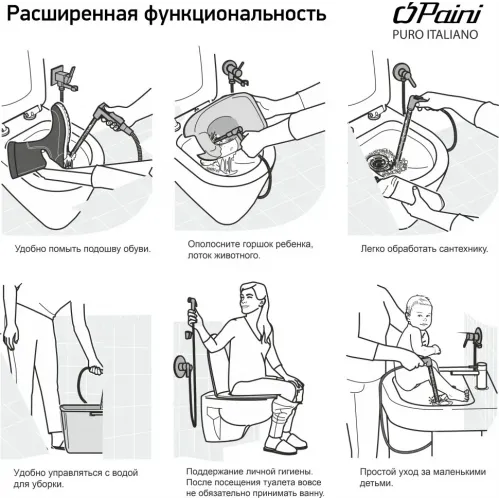 Расширенная функциональность

Paini
PURO ITALIANO

Удобно помыть подошву обуви.

Ополосните горшок ребенка, лоток животного.

Легко обработать сантехнику.

Удобно управляться с водой для уборки.

Поддержание личной гигиены. После посещения туалета вовсе не обязательно принимать ванну.

Простой уход за маленькими детьми.