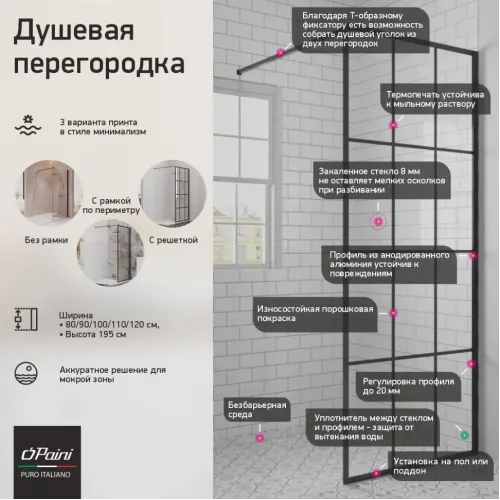 Душевая перегородка

3 варианта принта в стиле минимализм

С рамкой по периметру

Без рамки

С решеткой

Ширина
• 80/90/100/110/120 см,
• Высота 195 см

Аккуратное решение для мокрой зоны

Paini
PURO ITALIANO

Благодаря Т-образному фиксатору есть возможность собрать душевой уголок из двух перегородок

Термопечать устойчива к мыльному раствору

Закаленное стекло 8 мм не оставляет мелких осколков при разбивании

Профиль из анодированного алюминия устойчив к повреждениям

Износостойкая порошковая покраска

Регулировка профиля до 20 мм

Безбарьерная среда

Уплотнитель между стеклом и профилем - защита от вытекания воды

Установка на пол или поддон