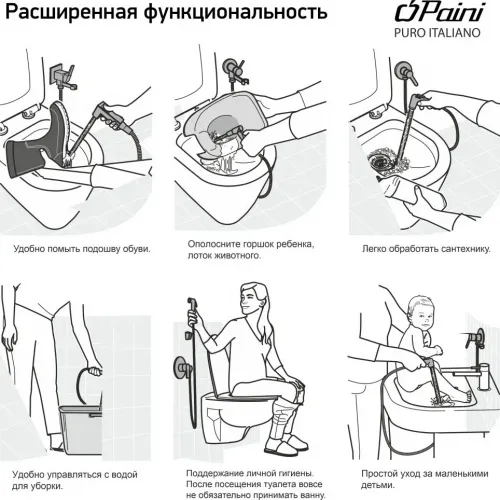 Расширенная функциональность

Paini
PURO ITALIANO

Удобно помыть подошву обуви.

Ополосните горшок ребенка, лоток животного.

Легко обработать сантехнику.

Удобно управляться с водой для уборки.

Поддержание личной гигиены. После посещения туалета вовсе не обязательно принимать ванну.

Простой уход за маленькими детьми.