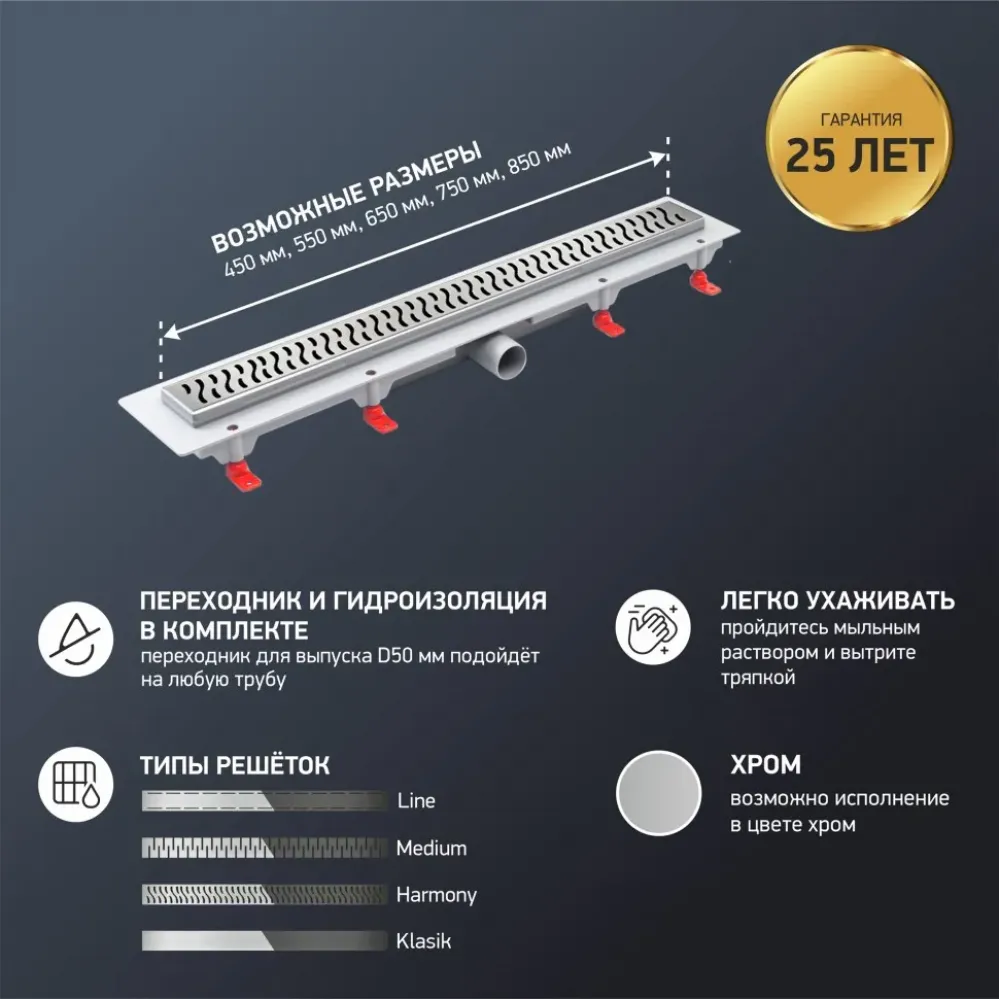 ГАРАНТИЯ
25 ЛЕТ

ВОЗМОЖНЫЕ РАЗМЕРЫ
450 мм, 550 мм, 650 мм, 750 мм, 850 мм

ПЕРЕХОДНИК И ГИДРОИЗОЛЯЦИЯ В КОМПЛЕКТЕ
переходник для выпуска D50 мм подойдёт на любую трубу

ЛЕГКО УХАЖИВАТЬ
пройдитесь мыльным раствором и вытрите тряпкой

ТИПЫ РЕШЁТОК
Line
Medium
Harmony
Klasik

ХРОМ
возможно исполнение в цвете хром