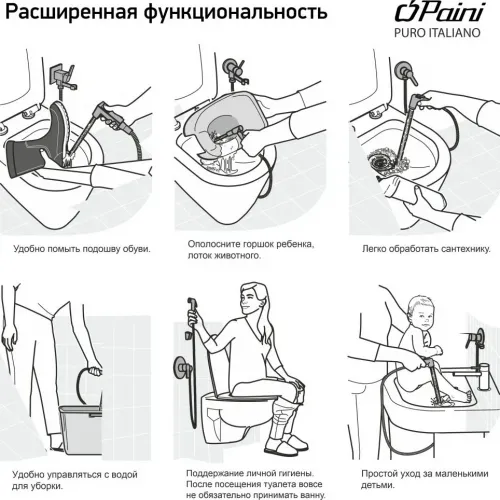 Расширенная функциональность

Paini
PURO ITALIANO

Удобно помыть подошву обуви.

Ополосните горшок ребенка, лоток животного.

Легко обработать сантехнику.

Удобно управляться с водой для уборки.

Поддержание личной гигиены. После посещения туалета вовсе не обязательно принимать ванну.

Простой уход за маленькими детьми.