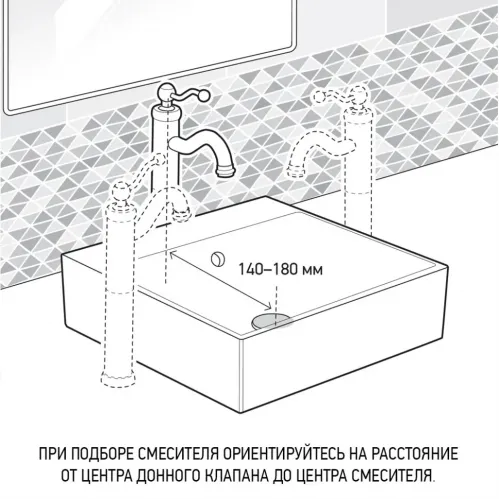 140–180 мм

ПРИ ПОДБОРЕ СМЕСИТЕЛЯ ОРИЕНТИРУЙТЕСЬ НА РАССТОЯНИЕ ОТ ЦЕНТРА ДОННОГО КЛАПАНА ДО ЦЕНТРА СМЕСИТЕЛЯ.