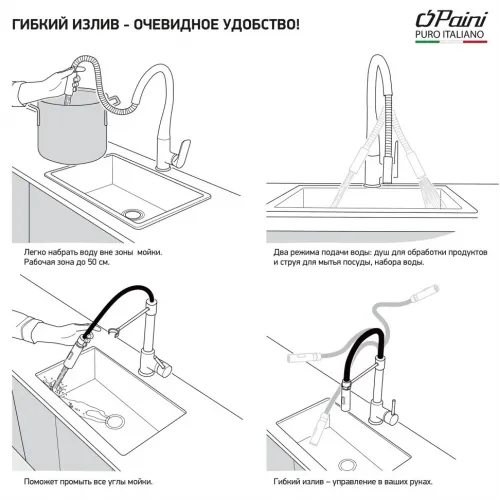 ГИБКИЙ ИЗЛИВ – ОЧЕВИДНОЕ УДОБСТВО!

Paini
PURO ITALIANO

Легко набрать воду вне зоны мойки.
Рабочая зона до 50 см.

Два режима подачи воды: душ для обработки продуктов и струя для мытья посуды, набора воды.

Поможет промыть все углы мойки.

Гибкий излив – управление в ваших руках.