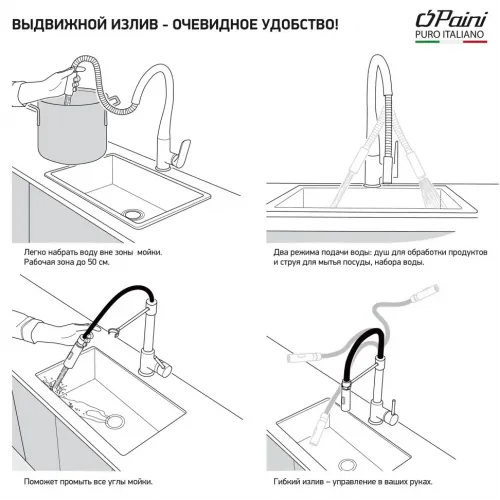 ВЫДВИЖНОЙ ИЗЛИВ – ОЧЕВИДНОЕ УДОБСТВО!

Paini
PURO ITALIANO

Легко набрать воду вне зоны мойки. Рабочая зона до 50 см.

Два режима подачи воды: душ для обработки продуктов и струя для мытья посуды, набора воды.

Поможет промыть все углы мойки.

Гибкий излив – управление в ваших руках.