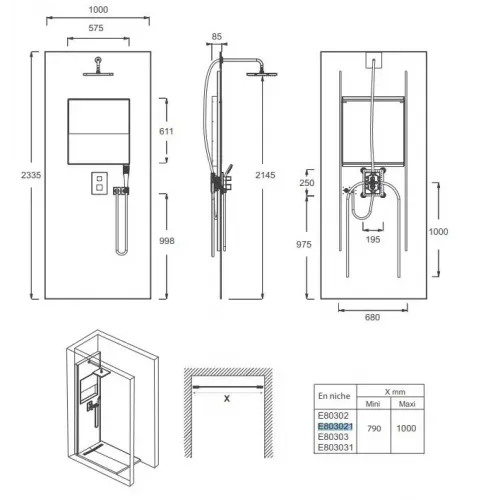 1000

575

2335

611

998

85

2145

250

975

195

1000

680

X

| En niche | X mm Mini | X mm Maxi |
|---|---|---|
| E80302 E803021 E80303 E803031 | 790 | 1000 |